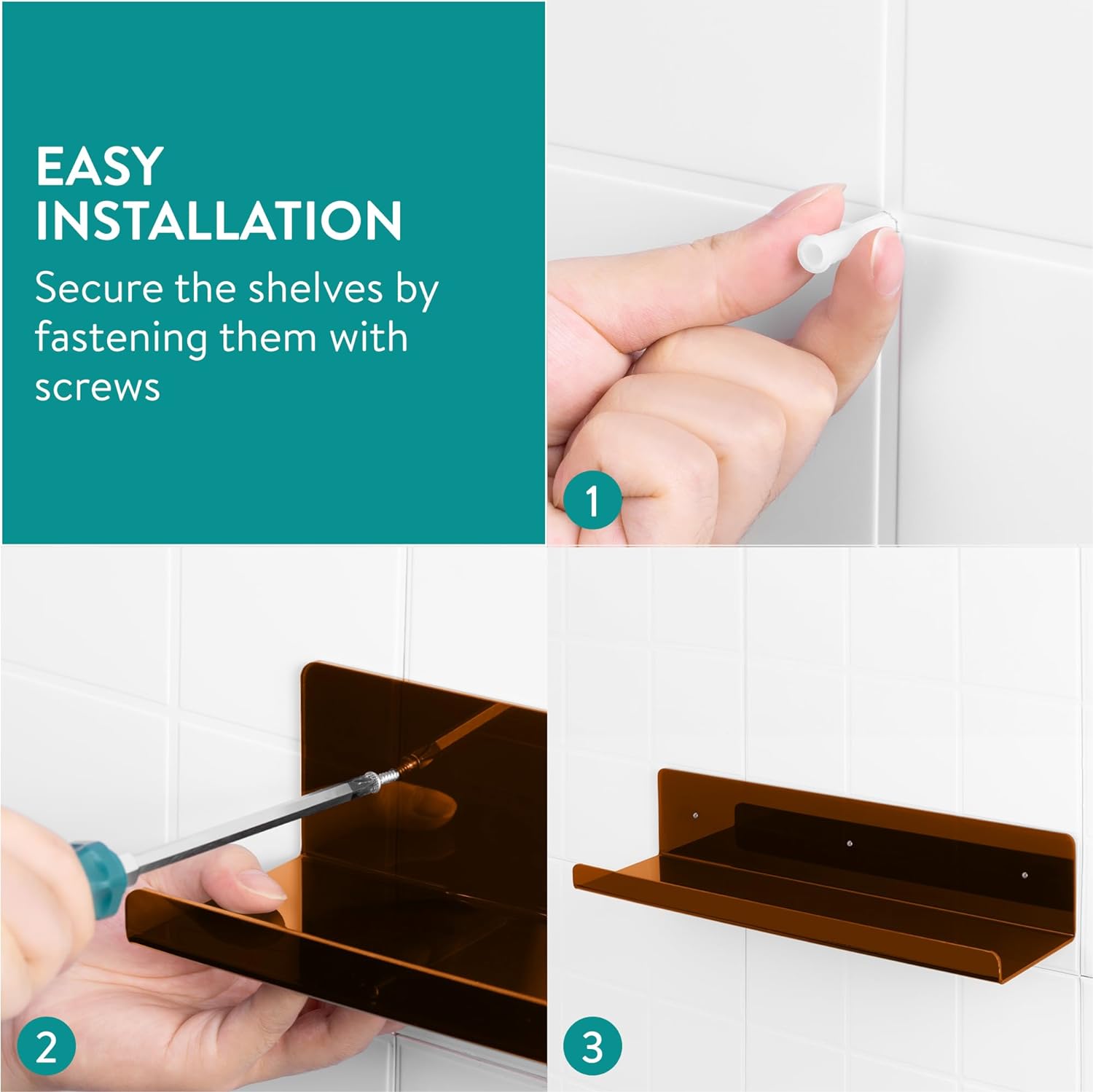 EASY INSTALLATION

Secure the shelves by fastening them with screws

1

2

3