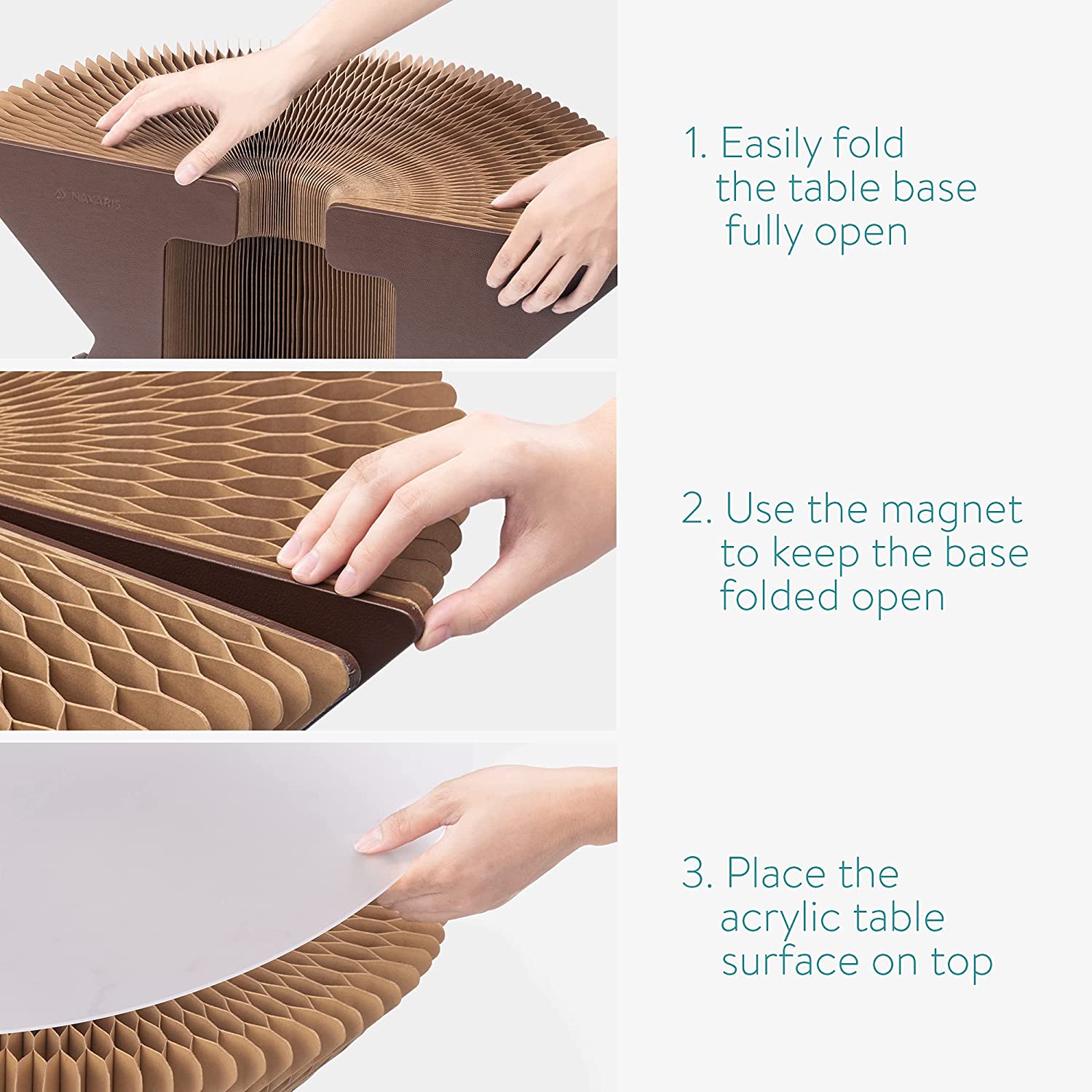 NAVARIS

1. Easily fold the table base fully open

2. Use the magnet to keep the base folded open

3. Place the acrylic table surface on top