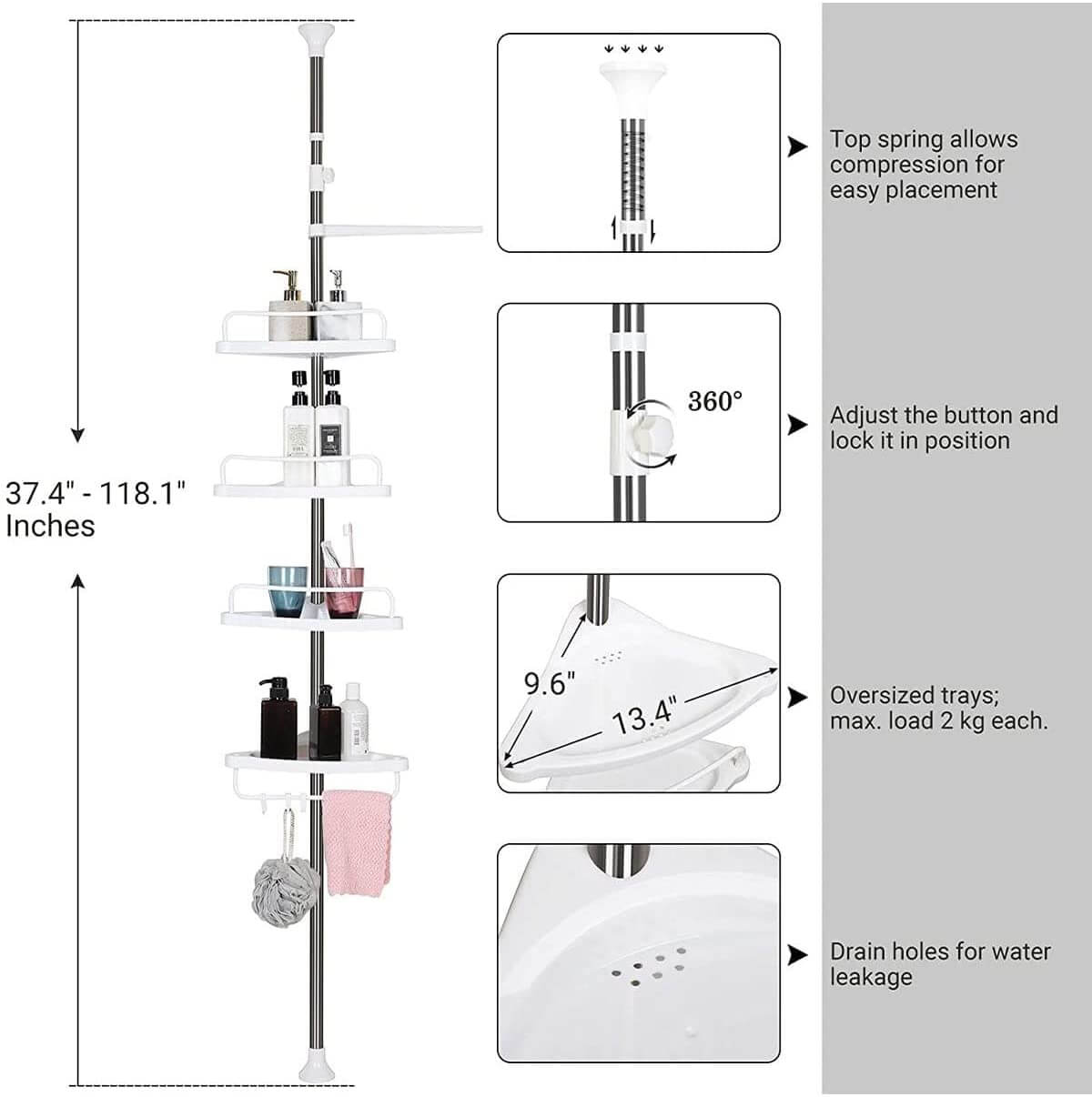 37.4" - 118.1"
Inches

Top spring allows compression for easy placement

360°

Adjust the button and lock it in position

9.6"

13.4"

Oversized trays; max. load 2 kg each.

Drain holes for water leakage