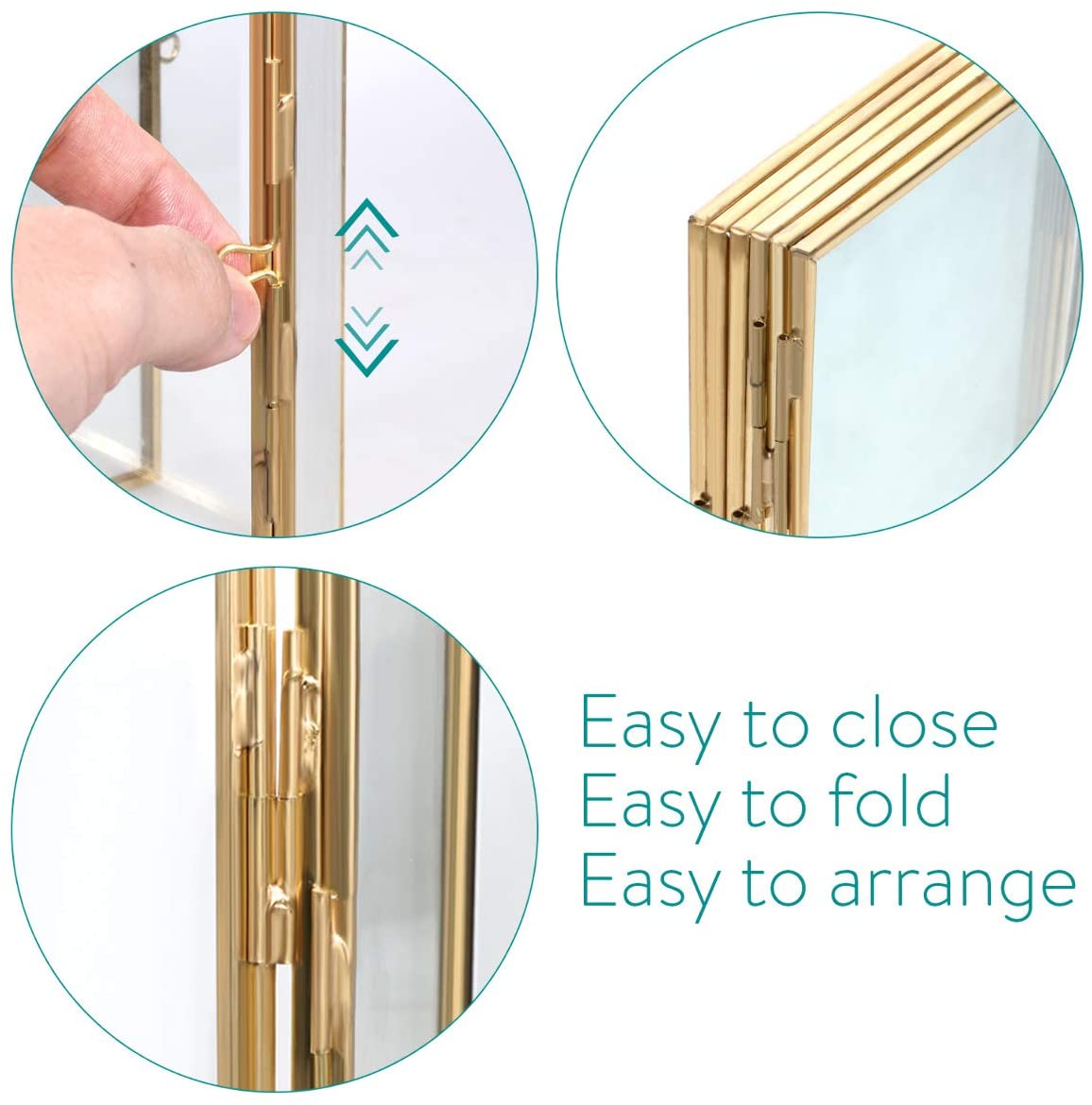 Easy to close
Easy to fold
Easy to arrange